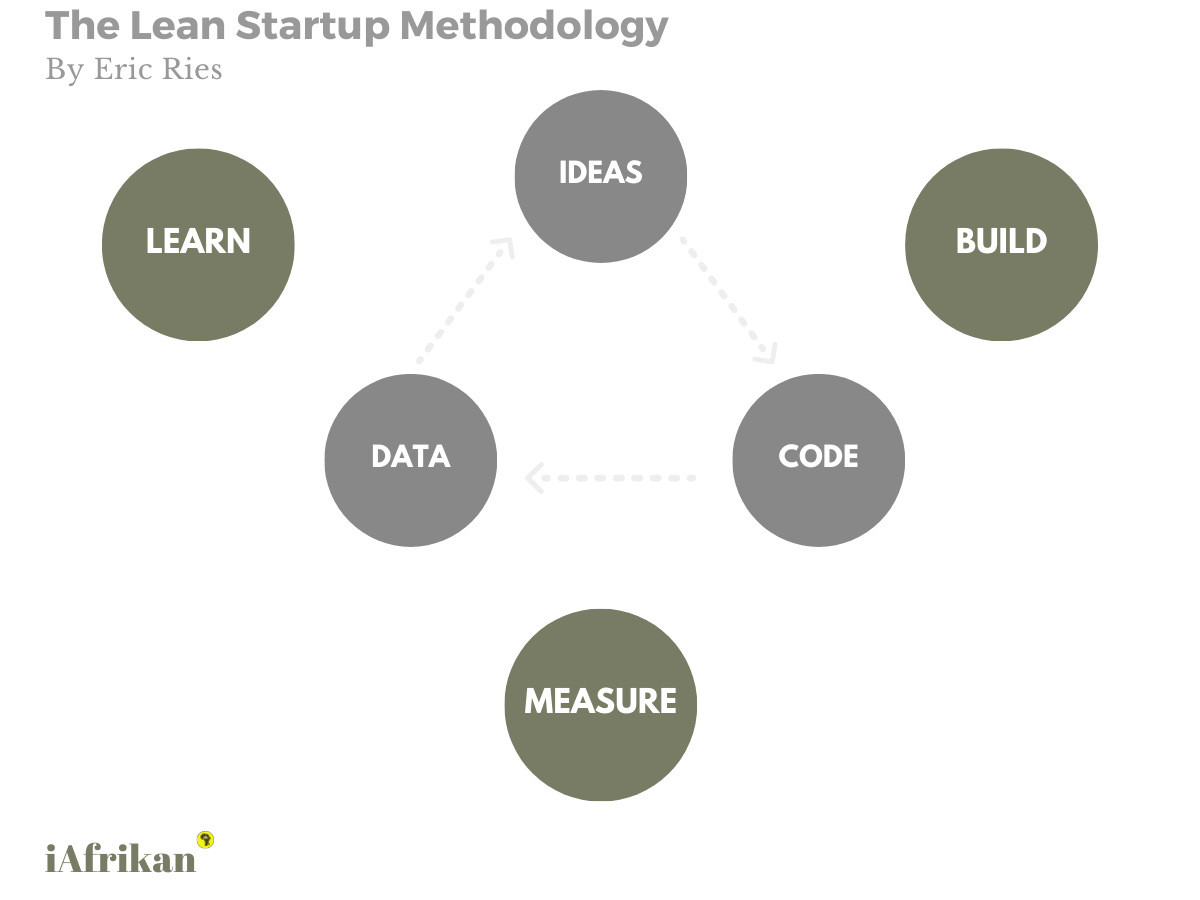 The Lean Startup Methodology
By Eric Ries

IDEAS

LEARN

BUILD

DATA

CODE

MEASURE

iAfrikan