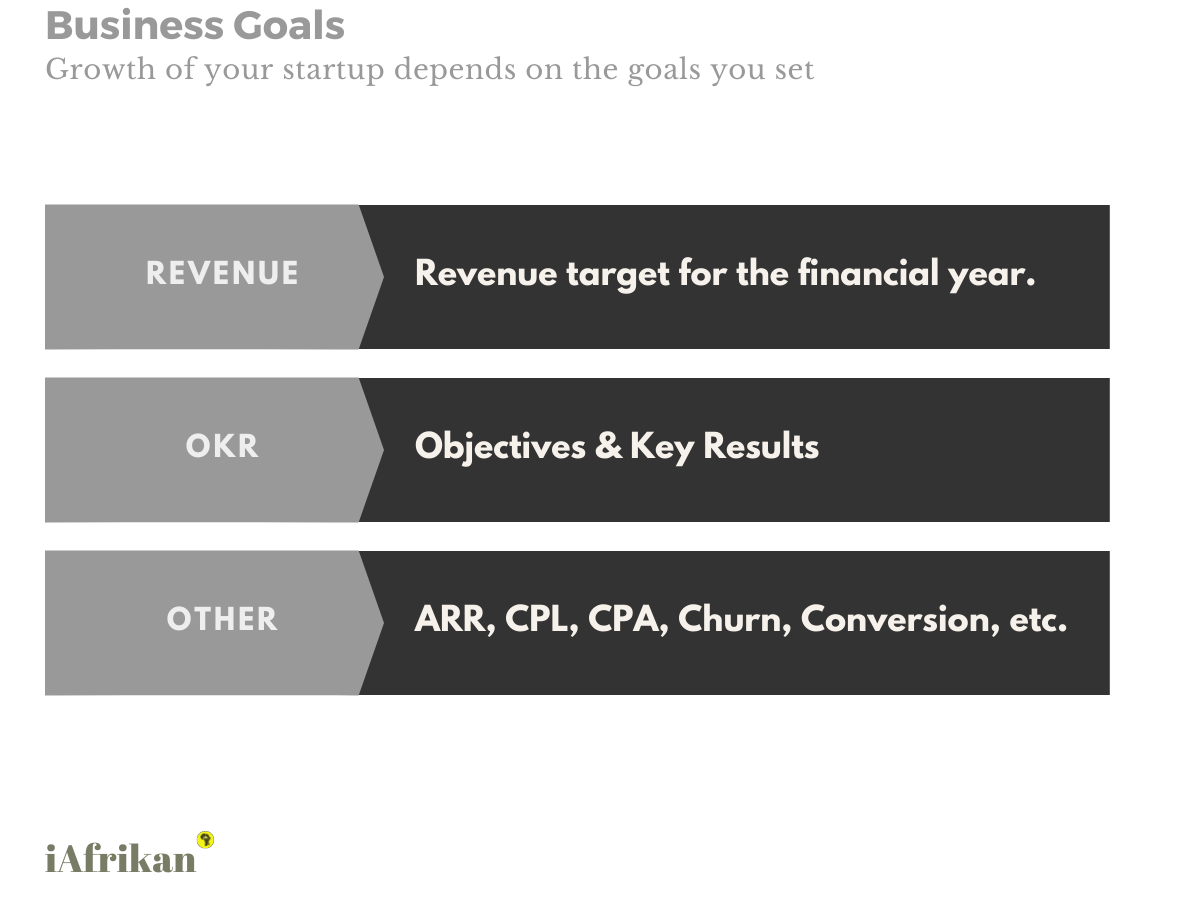 Business Goals
Growth of your startup depends on the goals you set

REVENUE
Revenue target for the financial year.

OKR
Objectives & Key Results

OTHER
ARR, CPL, CPA, Churn, Conversion, etc.

iAfrikan