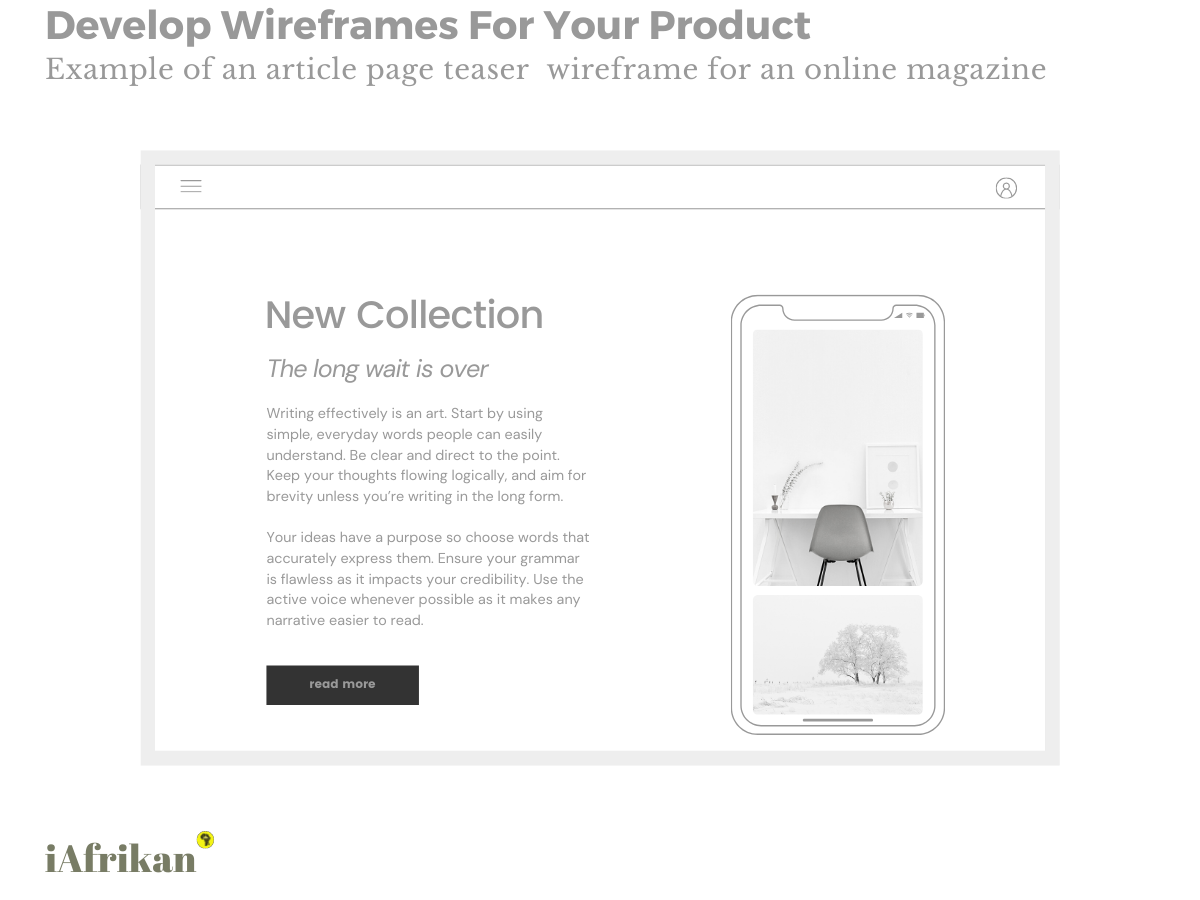 Develop Wireframes For Your Product
Example of an article page teaser wireframe for an online magazine

New Collection

The long wait is over

Writing effectively is an art. Start by using simple, everyday words people can easily understand. Be clear and direct to the point. Keep your thoughts flowing logically, and aim for brevity unless you're writing in the long form.

Your ideas have a purpose so choose words that accurately express them. Ensure your grammar is flawless as it impacts your credibility. Use the active voice whenever possible as it makes any narrative easier to read.

read more

iAfrikan