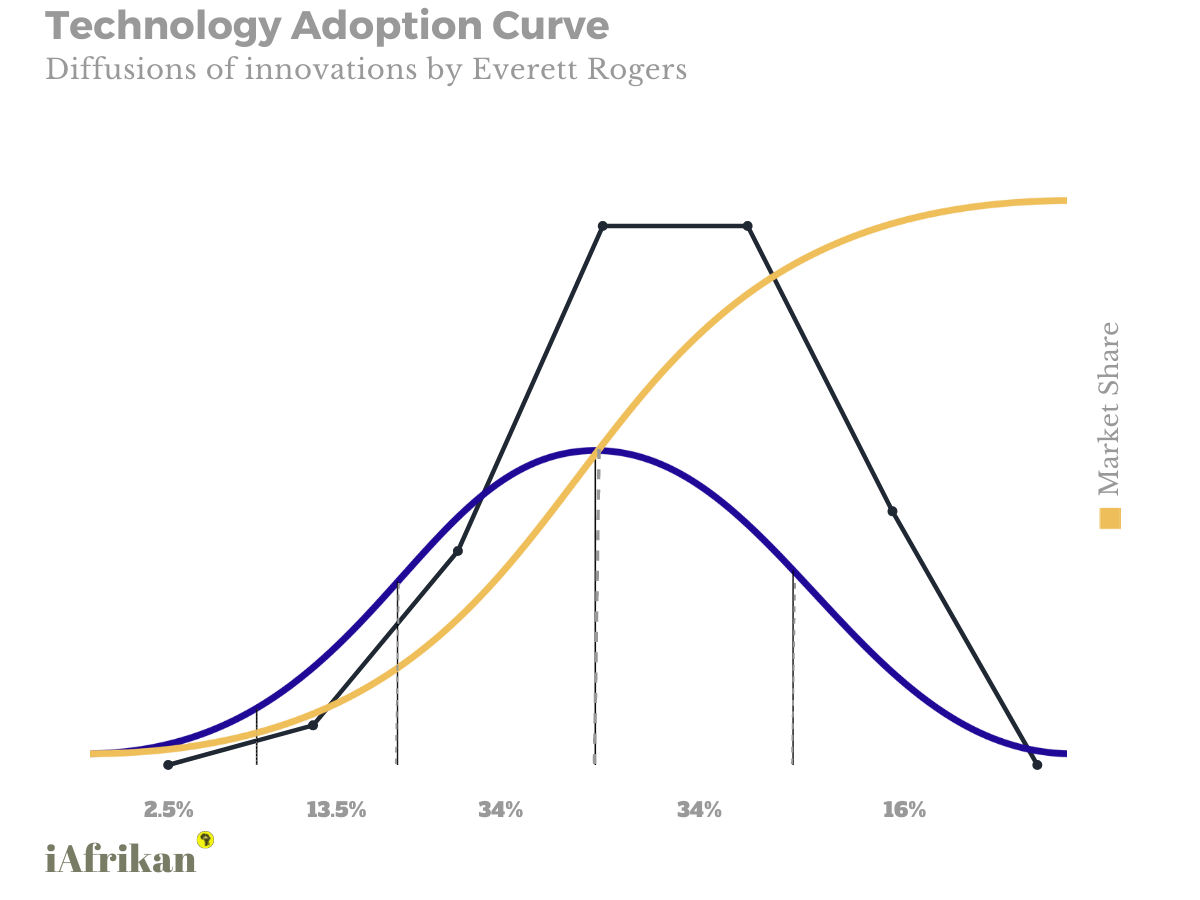 Technology Adoption Curve
Diffusions of innovations by Everett Rogers

Market Share

2.5%
13.5%
34%
34%
16%

iAfrikan