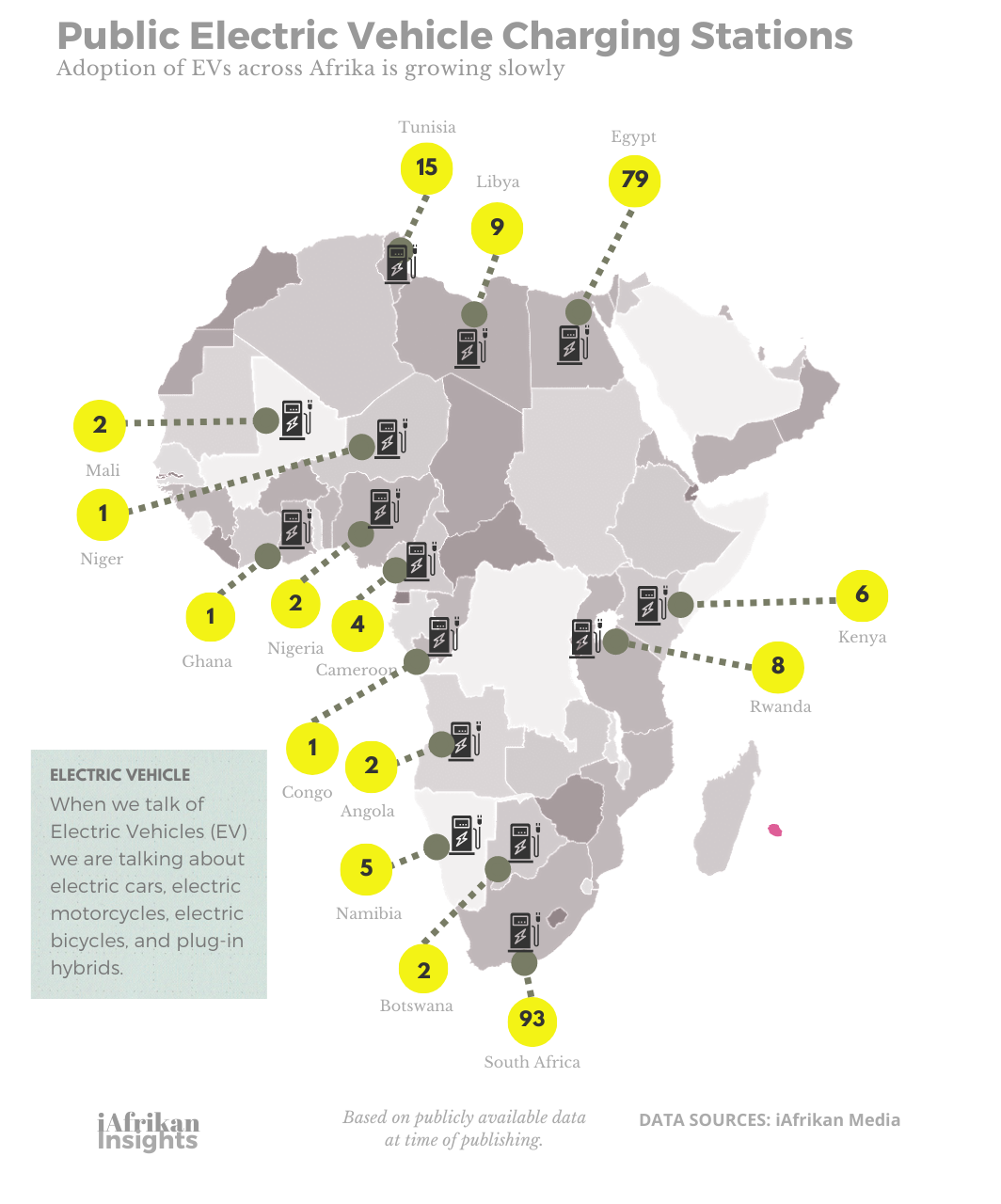 Public Electric Vehicle Charging Stations
Adoption of EVs across Afrika is growing slowly

Tunisia
15

Libya
9

Egypt
79

2
Mali

1
Niger

1
Ghana

2
Nigeria

4
Cameroon

6
Kenya

8
Rwanda

1
Congo

2
Angola

5
Namibia

2
Botswana

93
South Africa

ELECTRIC VEHICLE
When we talk of Electric Vehicles (EV) we are talking about electric cars, electric motorcycles, electric bicycles, and plug-in hybrids.

iAfrikan Insights

Based on publicly available data at time of publishing.

DATA SOURCES: iAfrikan Media