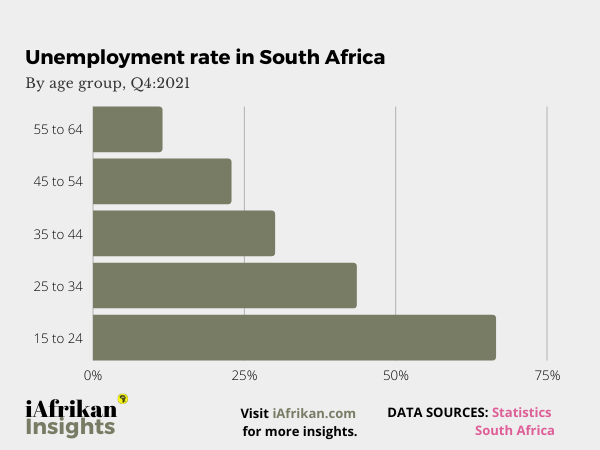 Unemployment rate in South Africa
By age group, Q4:2021

55 to 64
45 to 54
35 to 44
25 to 34
15 to 24

0%
25%
50%
75%

iAfrikan Insights

Visit iAfrikan.com for more insights.

DATA SOURCES: Statistics South Africa