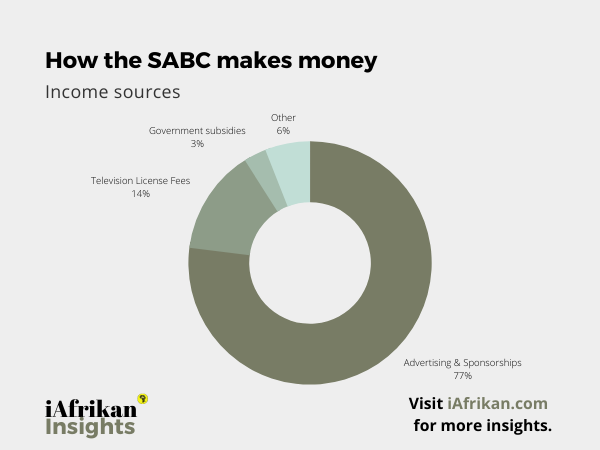 How the SABC makes money

Income sources

Other
6%

Government subsidies
3%

Television License Fees
14%

Advertising & Sponsorships
77%

iAfrikan
Insights

Visit iAfrikan.com
for more insights.