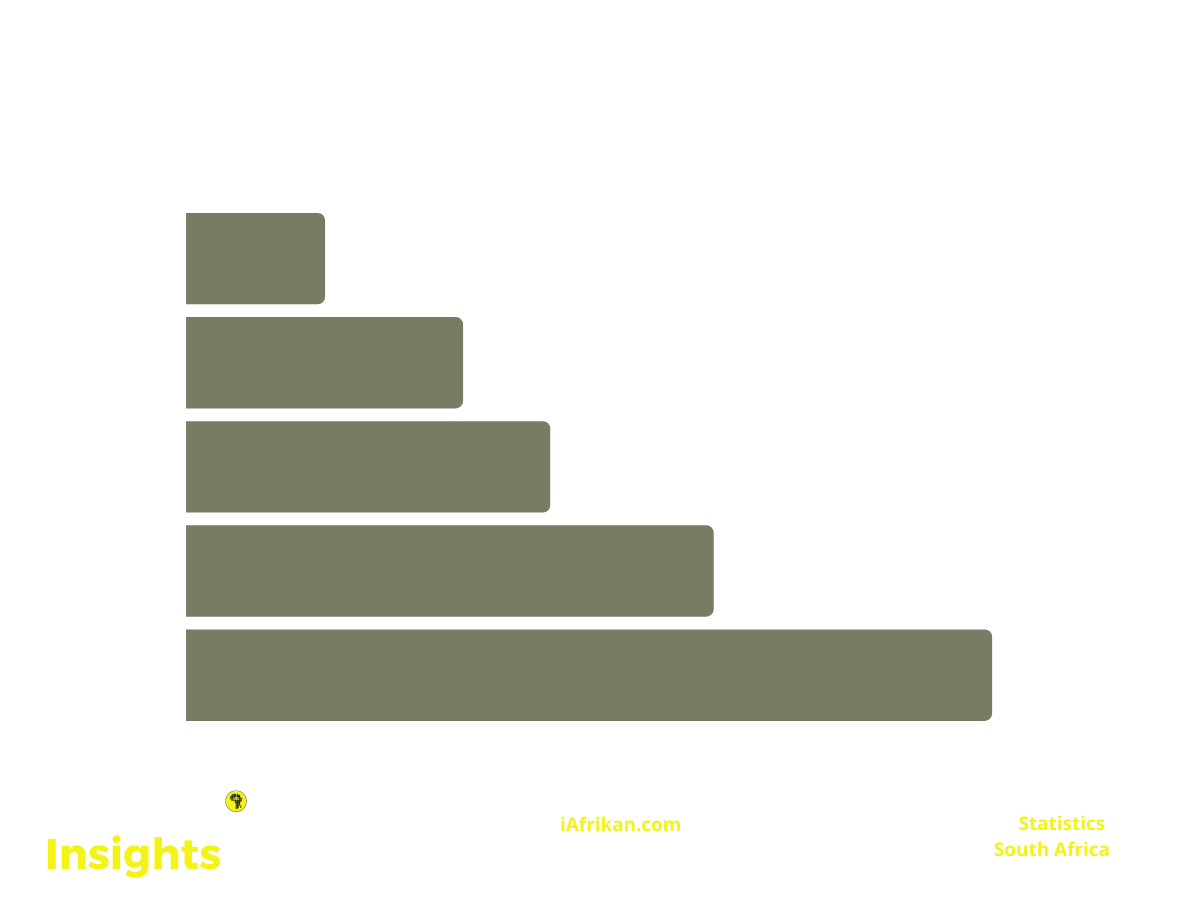 Insights

iAfrikan.com

Statistics
South Africa