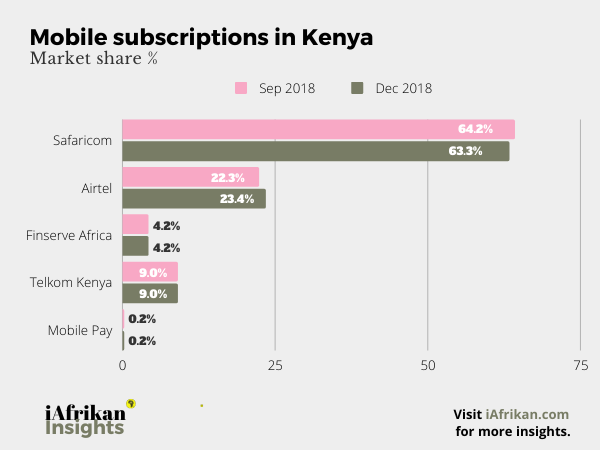 Mobile subscriptions in Kenya
Market share %

Sep 2018  Dec 2018

Safaricom 64.2% 63.3%
Airtel 22.3% 23.4%
Finserve Africa 4.2% 4.2%
Telkom Kenya 9.0% 9.0%
Mobile Pay 0.2% 0.2%

0 25 50 75

iAfrikan Insights

Visit iAfrikan.com for more insights.