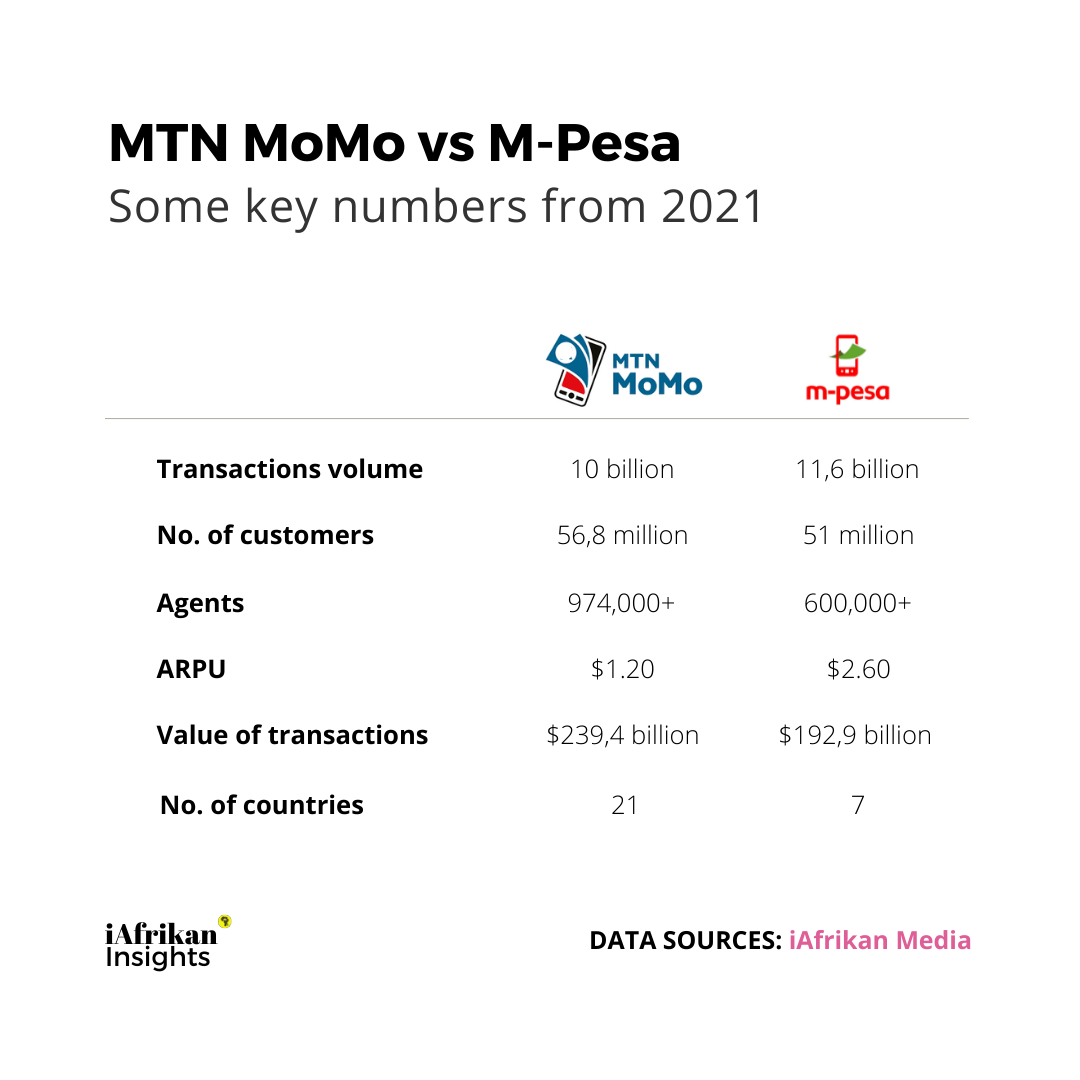 MTN MoMo vs M-Pesa
Some key numbers from 2021

| | MTN MoMo | m-pesa |
|---|---|---|
| Transactions volume | 10 billion | 11,6 billion |
| No. of customers | 56,8 million | 51 million |
| Agents | 974,000+ | 600,000+ |
| ARPU | \$1.20 | \$2.60 |
| Value of transactions | \$239,4 billion | \$192,9 billion |
| No. of countries | 21 | 7 |

iAfrikan Insights

DATA SOURCES: iAfrikan Media