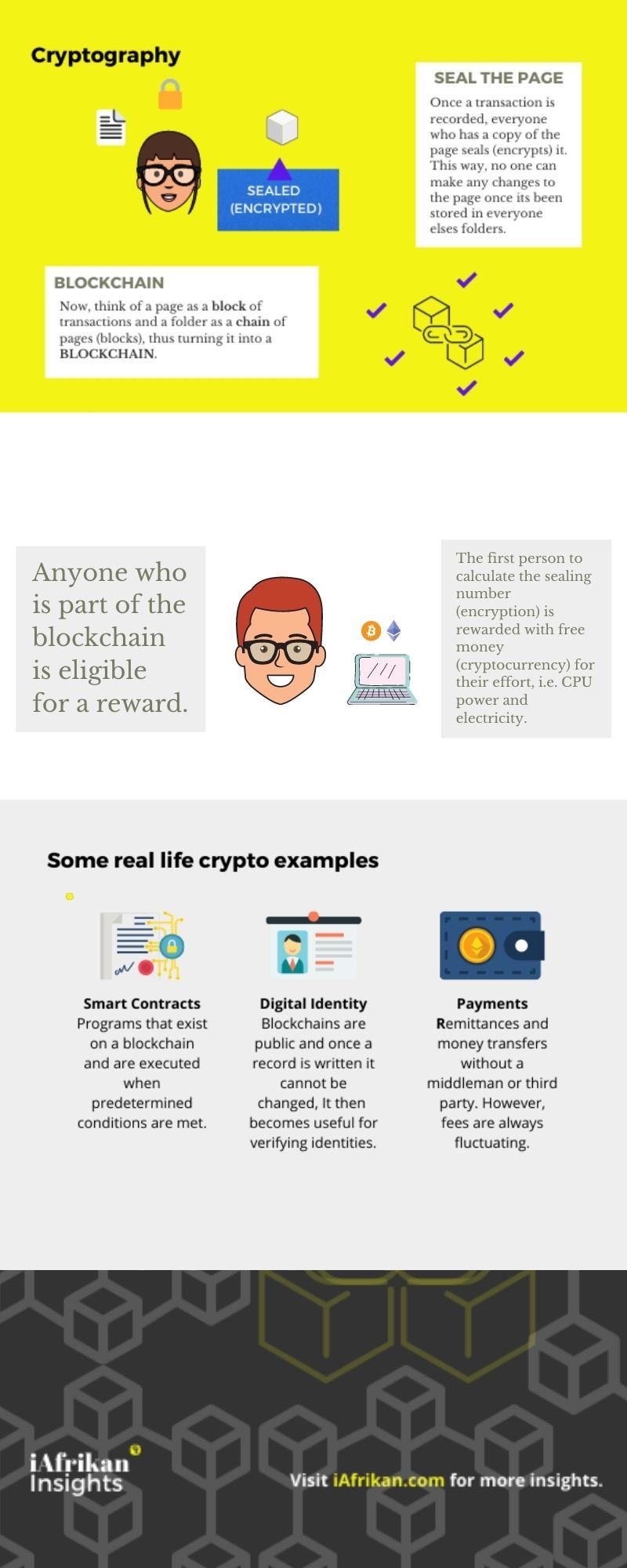 Cryptography

SEALED (ENCRYPTED)

SEAL THE PAGE

Once a transaction is recorded, everyone who has a copy of the page seals (encrypts) it. This way, no one can make any changes to the page once its been stored in everyone elses folders.

BLOCKCHAIN

Now, think of a page as a block of transactions and a folder as a chain of pages (blocks), thus turning it into a BLOCKCHAIN.

Anyone who is part of the blockchain is eligible for a reward.

The first person to calculate the sealing number (encryption) is rewarded with free money (cryptocurrency) for their effort, i.e. CPU power and electricity.

Some real life crypto examples

Smart Contracts
Programs that exist on a blockchain and are executed when predetermined conditions are met.

Digital Identity
Blockchains are public and once a record is written it cannot be changed, It then becomes useful for verifying identities.

Payments
Remittances and money transfers without a middleman or third party. However, fees are always fluctuating.

iAfrikan Insights

Visit iAfrikan.com for more insights.